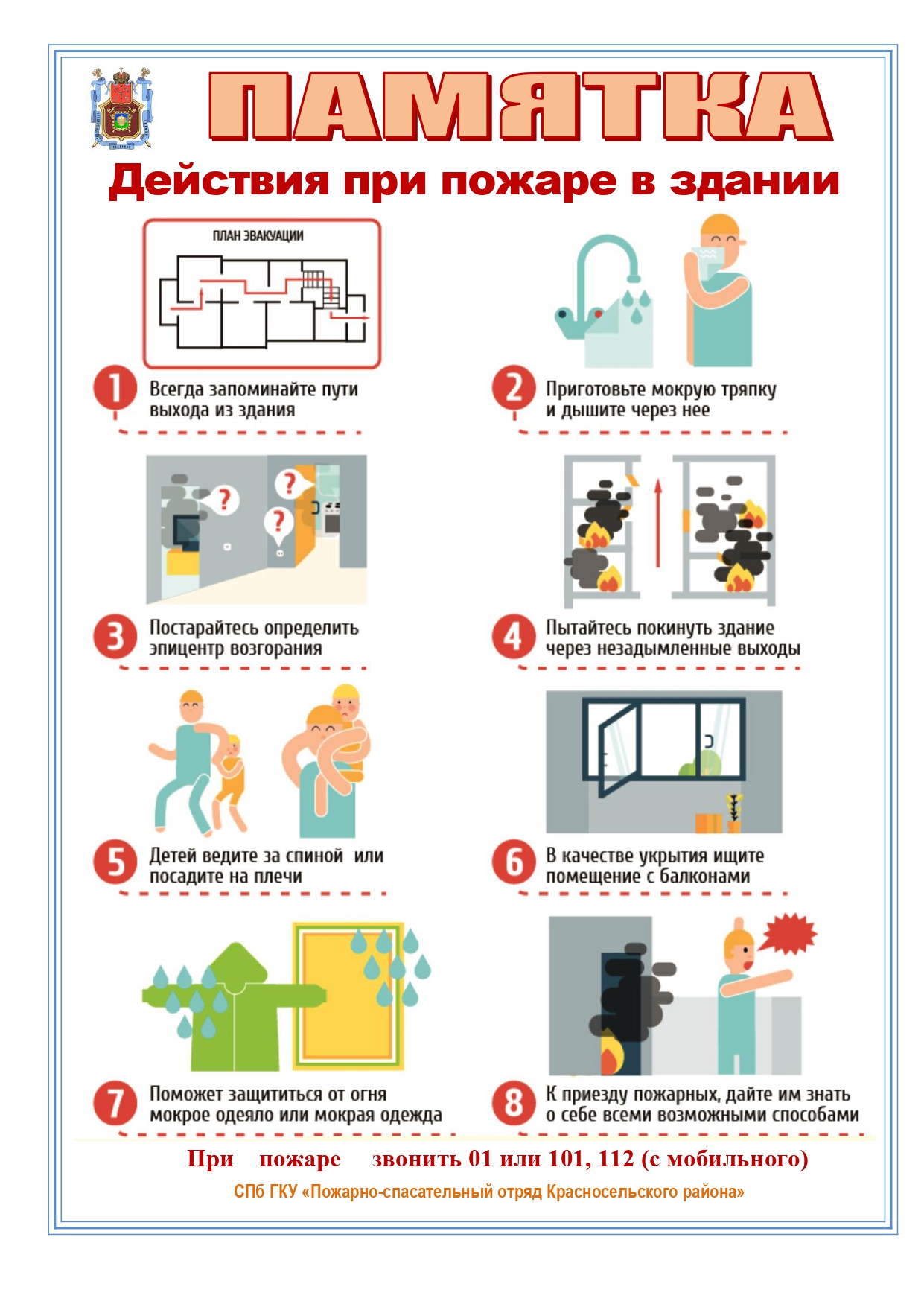 ПАМЯТКА

Действия при пожаре в здании

ПЛАН ЭВАКУАЦИИ

1 Всегда запоминайте пути выхода из здания

2 Приготовьте мокрую тряпку и дышите через нее

3 Постарайтесь определить эпицентр возгорания

4 Пытайтесь покинуть здание через незадымленные выходы

5 Детей ведите за спиной или посадите на плечи

6 В качестве укрытия ищите помещение с балконами

7 Поможет защититься от огня мокрое одеяло или мокрая одежда

8 К приезду пожарных, дайте им знать о себе всеми возможными способами

При пожаре звонить 01 или 101, 112 (с мобильного)

СПб ГКУ «Пожарно-спасательный отряд Красносельского района»